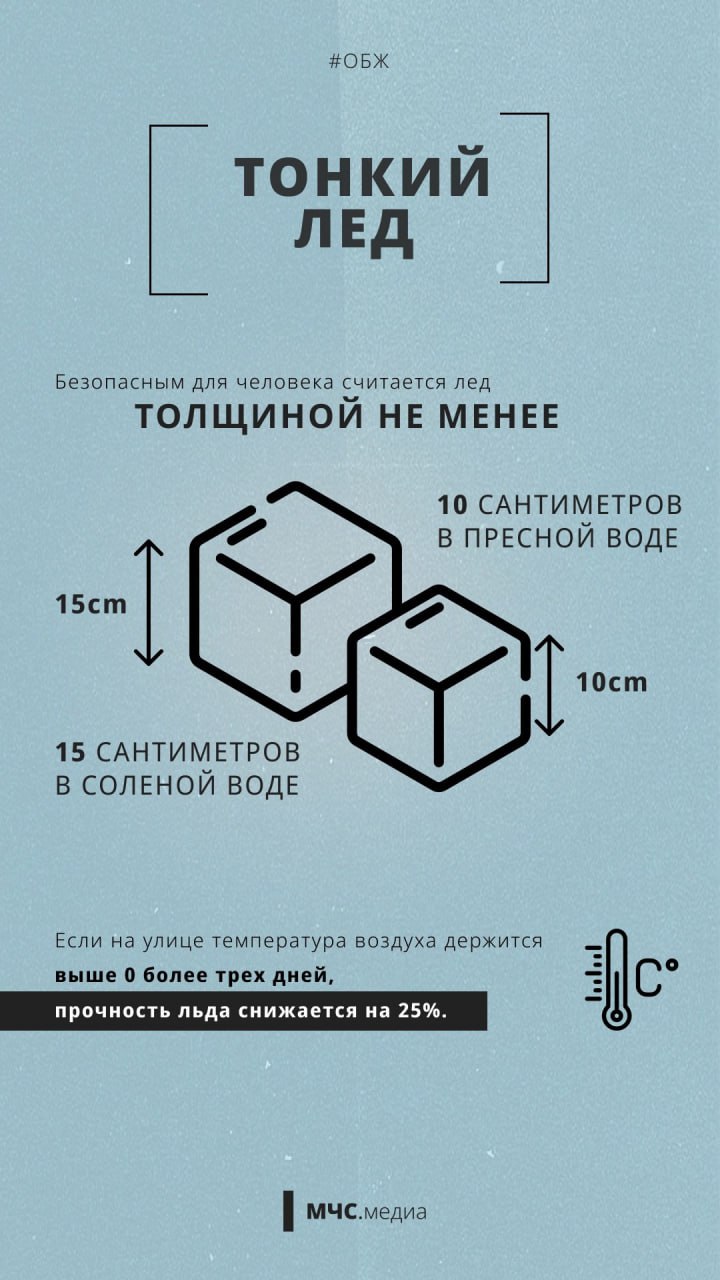 #ОБЖ

ТОНКИЙ ЛЕД

Безопасным для человека считается лед
ТОЛЩИНОЙ НЕ МЕНЕЕ

10 САНТИМЕТРОВ В ПРЕСНОЙ ВОДЕ

15cm

10cm

15 САНТИМЕТРОВ В СОЛЕНОЙ ВОДЕ

Если на улице температура воздуха держится
выше 0 более трех дней,
прочность льда снижается на 25%.

C°

МЧС.медиа