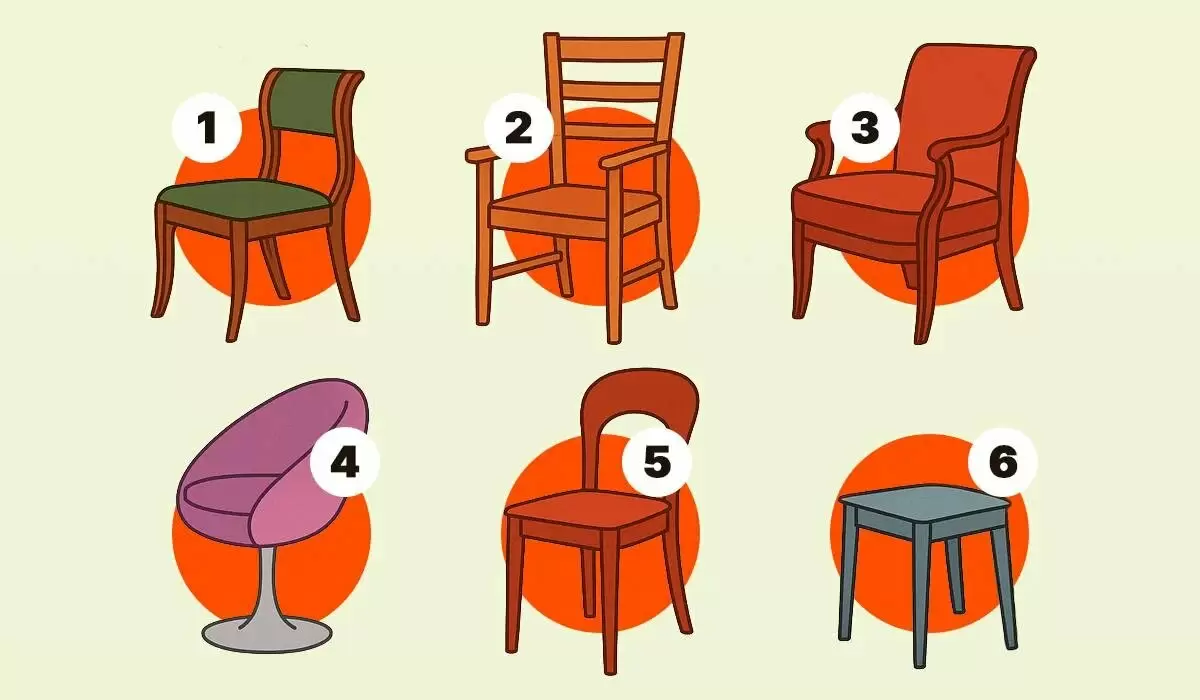 1
2
3
4
5
6